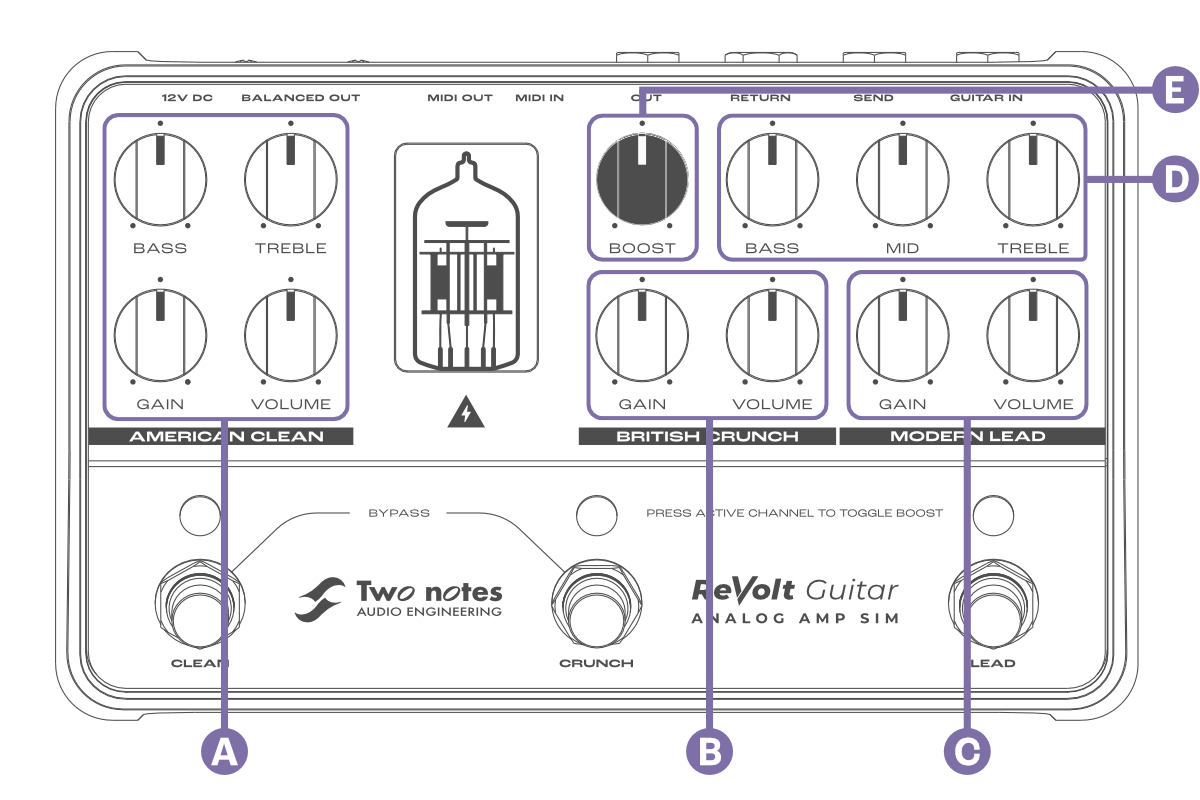 12V DC BALANCED OUT MIDI OUT MIDI IN OUT RETURN SEND GUITAR IN

E

D

BASS TREBLE

BOOST

BASS MID TREBLE

GAIN VOLUME

GAIN VOLUME

GAIN VOLUME

AMERICAN CLEAN

BRITISH CRUNCH

MODERN LEAD

BYPASS

PRESS ACTIVE CHANNEL TO TOGGLE BOOST

Two notes
AUDIO ENGINEERING

ReVolt Guitar
ANALOG AMP SIM

CLEAN

CRUNCH

LEAD

A

B

C